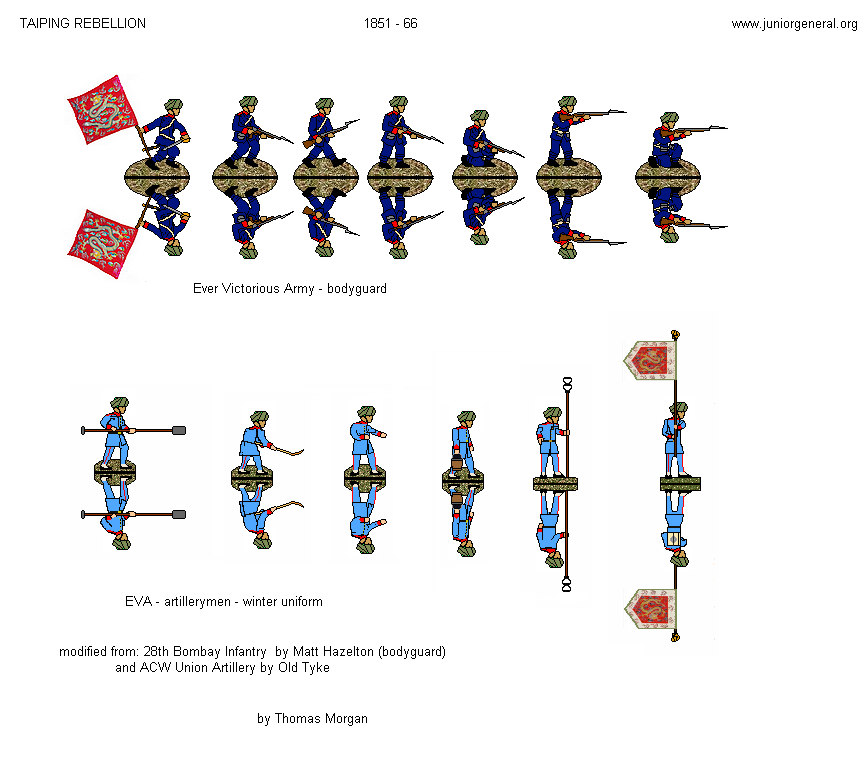 TAIPING REBELLION

1851 - 66

www.juniorgeneral.org

Ever Victorious Army - bodyguard

EVA - artillerymen - winter uniform

modified from: 28th Bombay Infantry by Matt Hazelton (bodyguard) and ACW Union Artillery by Old Tyke

by Thomas Morgan